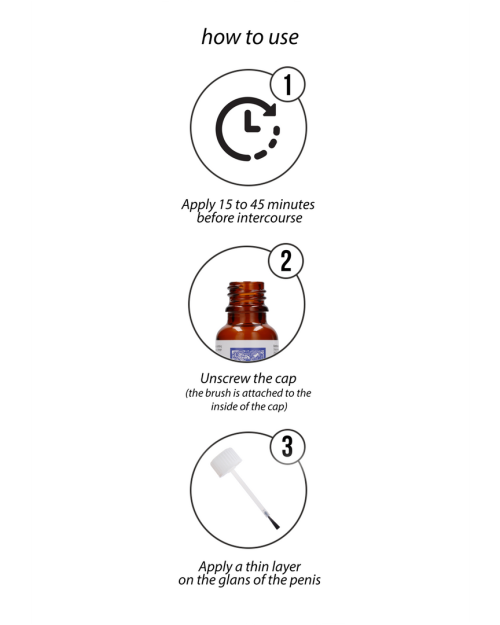 how to use

1

Apply 15 to 45 minutes before intercourse

2

Unscrew the cap
(the brush is attached to the inside of the cap)

3

Apply a thin layer on the glans of the penis